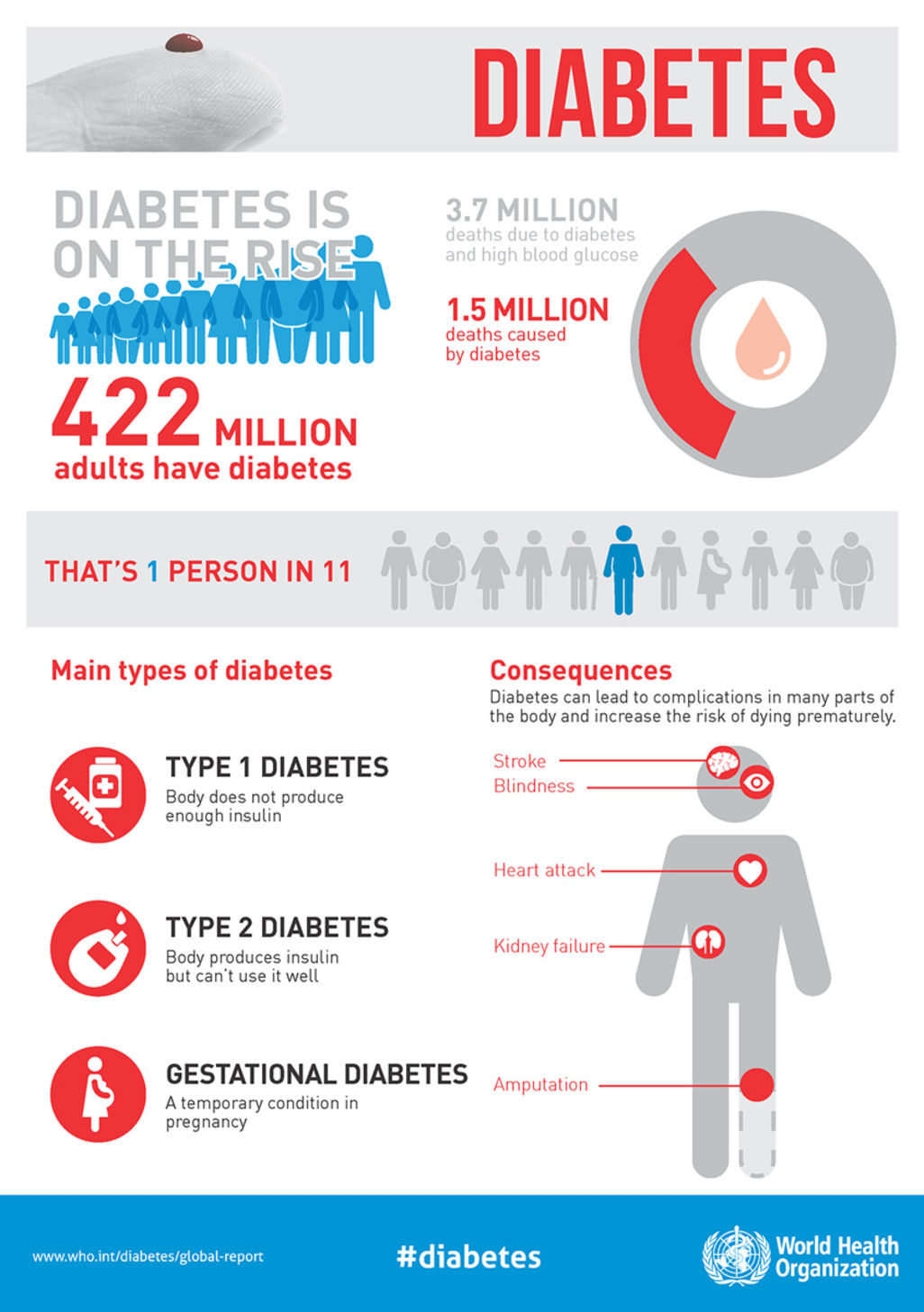 DIABETES

DIABETES IS ON THE RISE

422 MILLION adults have diabetes

3.7 MILLION deaths due to diabetes and high blood glucose

1.5 MILLION deaths caused by diabetes

THAT'S 1 PERSON IN 11

Main types of diabetes

TYPE 1 DIABETES
Body does not produce enough insulin

TYPE 2 DIABETES
Body produces insulin but can't use it well

GESTATIONAL DIABETES
A temporary condition in pregnancy

Consequences
Diabetes can lead to complications in many parts of the body and increase the risk of dying prematurely.

Stroke
Blindness
Heart attack
Kidney failure
Amputation

www.who.int/diabetes/global-report

#diabetes

World Health Organization